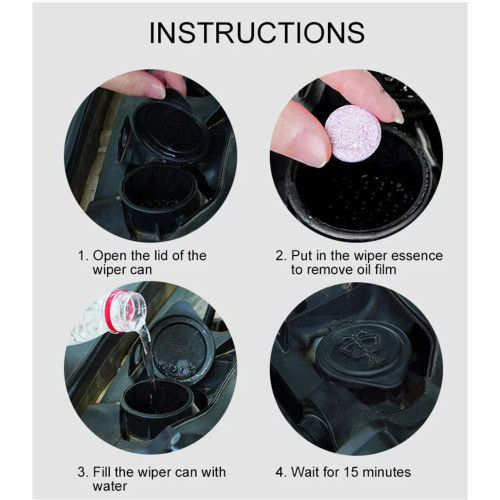 INSTRUCTIONS

1. Open the lid of the wiper can

2. Put in the wiper essence to remove oil film

3. Fill the wiper can with water

4. Wait for 15 minutes